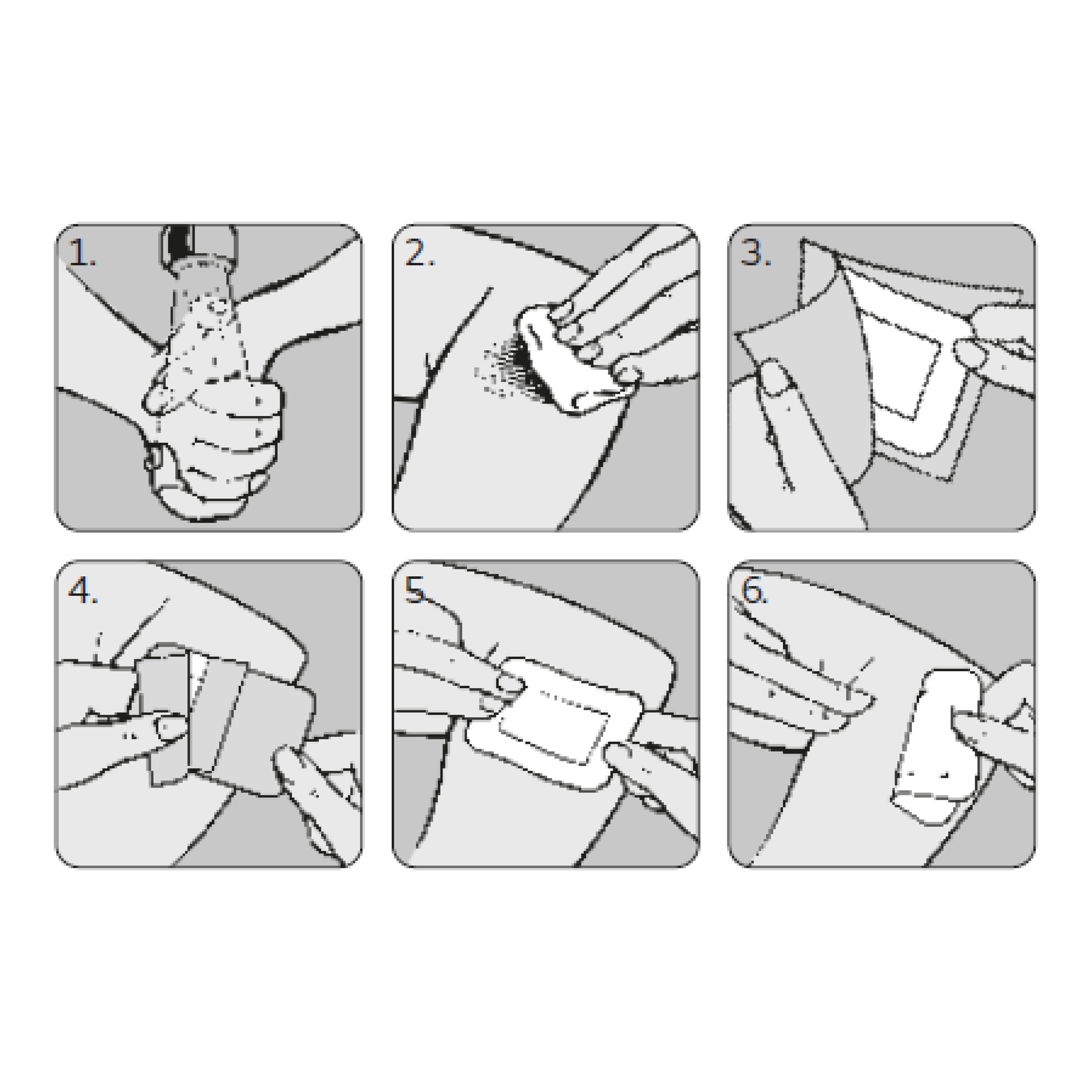 1.

2.

3.

4.

5.

6.