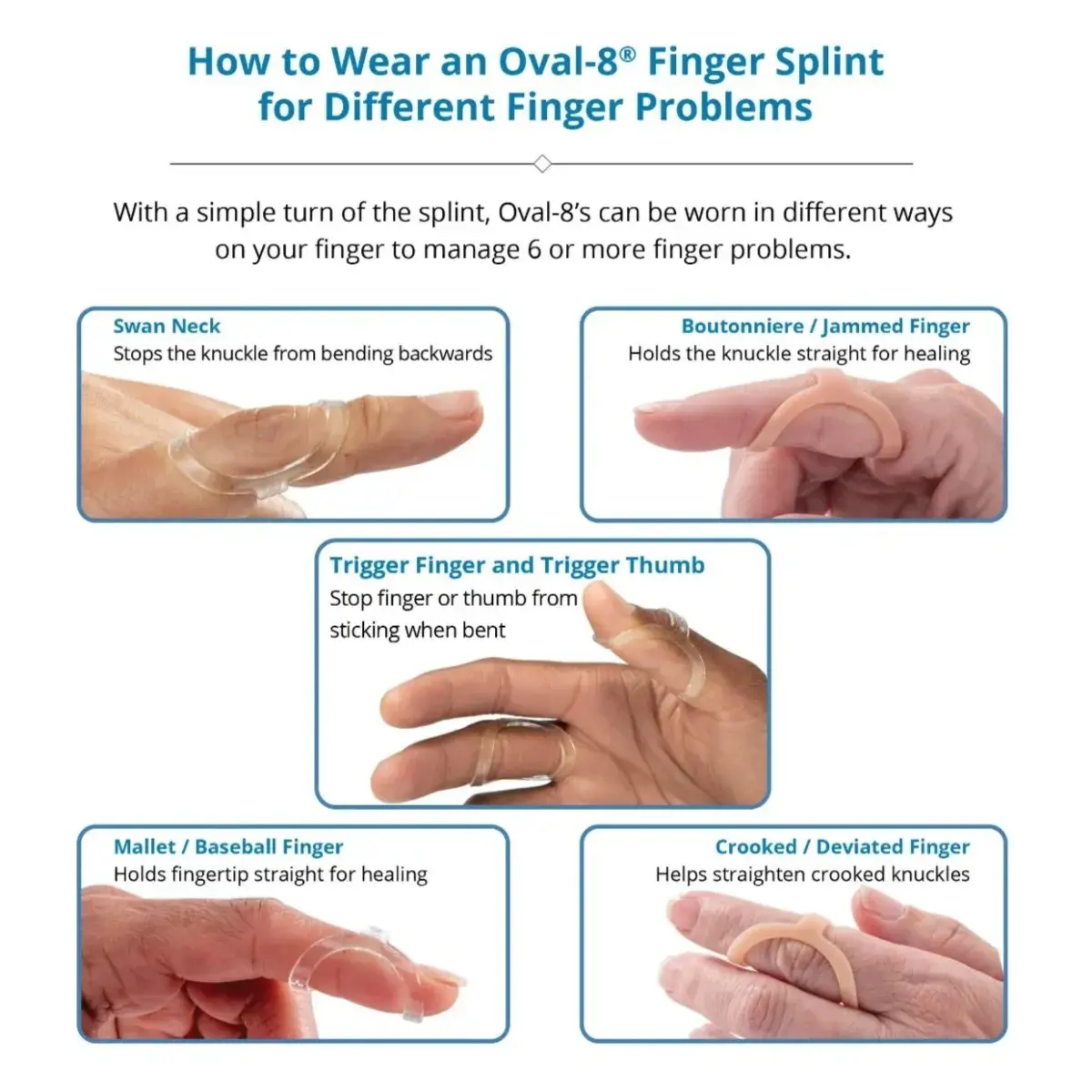 How to Wear an Oval-8® Finger Splint for Different Finger Problems

With a simple turn of the splint, Oval-8's can be worn in different ways on your finger to manage 6 or more finger problems.

Swan Neck
Stops the knuckle from bending backwards

Boutonniere / Jammed Finger
Holds the knuckle straight for healing

Trigger Finger and Trigger Thumb
Stop finger or thumb from sticking when bent

Mallet / Baseball Finger
Holds fingertip straight for healing

Crooked / Deviated Finger
Helps straighten crooked knuckles