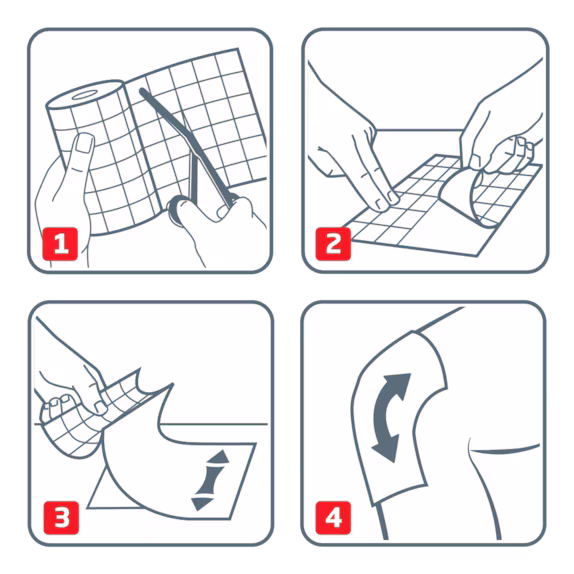 1

2

3

4